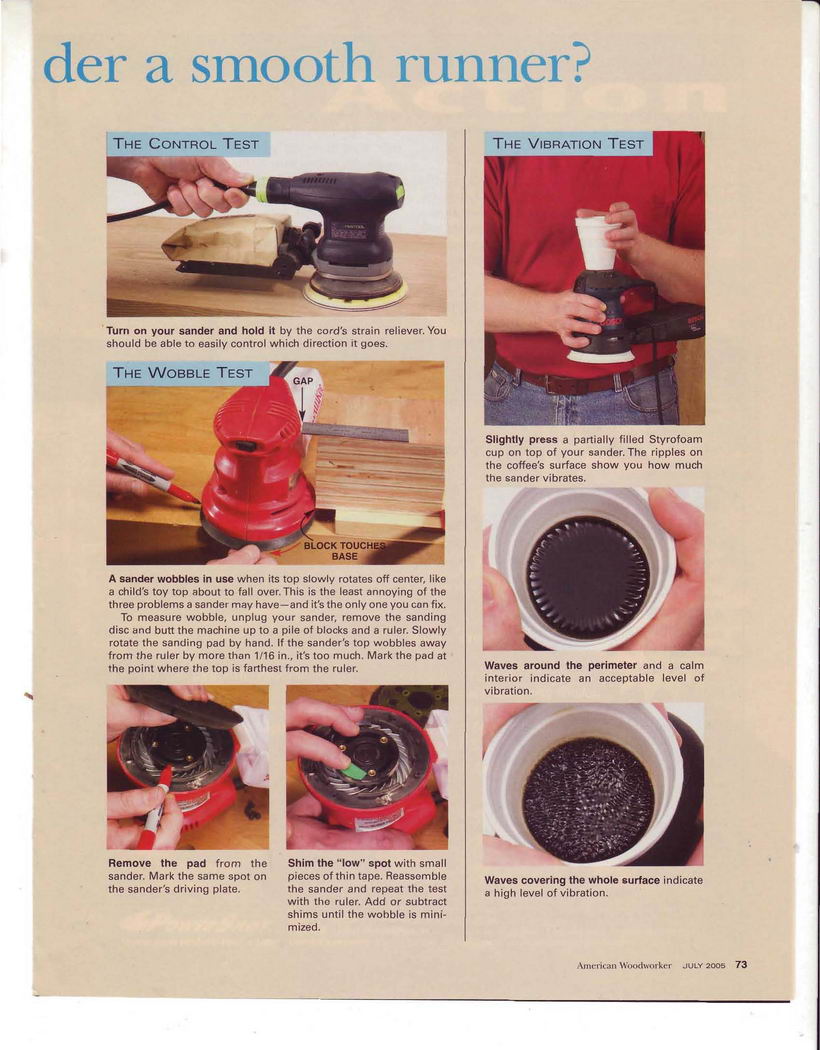 der a smooth runner?

THE CONTROL TEST

Turn on your sander and hold it by the cord's strain reliever. You should be able to easily control which direction it goes.

THE WOBBLE TEST

GAP

BLOCK TOUCHES BASE

A sander wobbles in use when its top slowly rotates off center, like a child's toy top about to fall over. This is the least annoying of the three problems a sander may have—and it's the only one you can fix.

To measure wobble, unplug your sander, remove the sanding disc and butt the machine up to a pile of blocks and a ruler. Slowly rotate the sanding pad by hand. If the sander's top wobbles away from the ruler by more than 1/16 in., it's too much. Mark the pad at the point where the top is farthest from the ruler.

Remove the pad from the sander. Mark the same spot on the sander's driving plate.

Shim the "low" spot with small pieces of thin tape. Reassemble the sander and repeat the test with the ruler. Add or subtract shims until the wobble is minimized.

THE VIBRATION TEST

Slightly press a partially filled Styrofoam cup on top of your sander. The ripples on the coffee's surface show you how much the sander vibrates.

Waves around the perimeter and a calm interior indicate an acceptable level of vibration.

Waves covering the whole surface indicate a high level of vibration.

American Woodworker JULY 2005 73