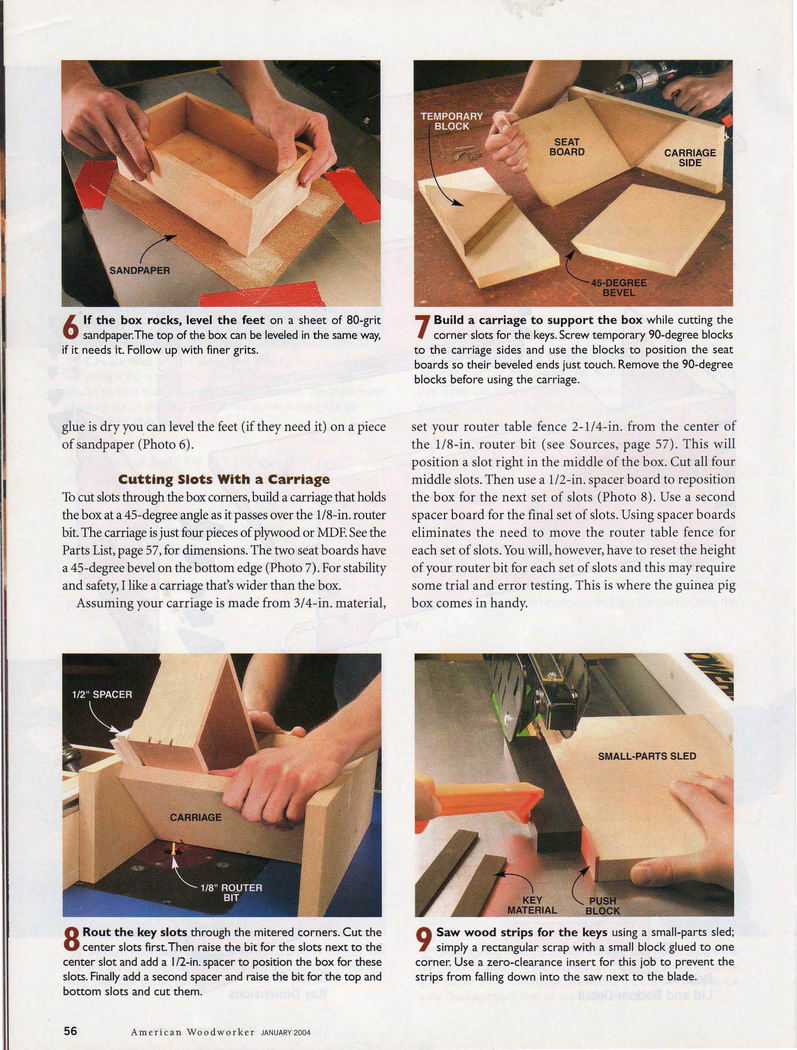 SANDPAPER

6 If the box rocks, level the feet on a sheet of 80-grit sandpaper. The top of the box can be leveled in the same way, if it needs it. Follow up with finer grits.

TEMPORARY BLOCK

SEAT BOARD

CARRIAGE SIDE

45-DEGREE BEVEL

7 Build a carriage to support the box while cutting the corner slots for the keys. Screw temporary 90-degree blocks to the carriage sides and use the blocks to position the seat boards so their beveled ends just touch. Remove the 90-degree blocks before using the carriage.

glue is dry you can level the feet (if they need it) on a piece of sandpaper (Photo 6).

Cutting Slots With a Carriage

To cut slots through the box corners, build a carriage that holds the box at a 45-degree angle as it passes over the 1/8-in. router bit. The carriage is just four pieces of plywood or MDF. See the Parts List, page 57, for dimensions. The two seat boards have a 45-degree bevel on the bottom edge (Photo 7). For stability and safety, I like a carriage that's wider than the box.

Assuming your carriage is made from 3/4-in. material, set your router table fence 2-1/4-in. from the center of the 1/8-in. router bit (see Sources, page 57). This will position a slot right in the middle of the box. Cut all four middle slots. Then use a 1/2-in. spacer board to reposition the box for the next set of slots (Photo 8). Use a second spacer board for the final set of slots. Using spacer boards eliminates the need to move the router table fence for each set of slots. You will, however, have to reset the height of your router bit for each set of slots and this may require some trial and error testing. This is where the guinea pig box comes in handy.

1/2" SPACER

CARRIAGE

1/8" ROUTER BIT

8 Rout the key slots through the mitered corners. Cut the center slots first. Then raise the bit for the slots next to the center slot and add a 1/2-in. spacer to position the box for these slots. Finally add a second spacer and raise the bit for the top and bottom slots and cut them.

SMALL-PARTS SLED

KEY MATERIAL

PUSH BLOCK

9 Saw wood strips for the keys using a small-parts sled; simply a rectangular scrap with a small block glued to one corner. Use a zero-clearance insert for this job to prevent the strips from falling down into the saw next to the blade.

56 American Woodworker JANUARY 2004