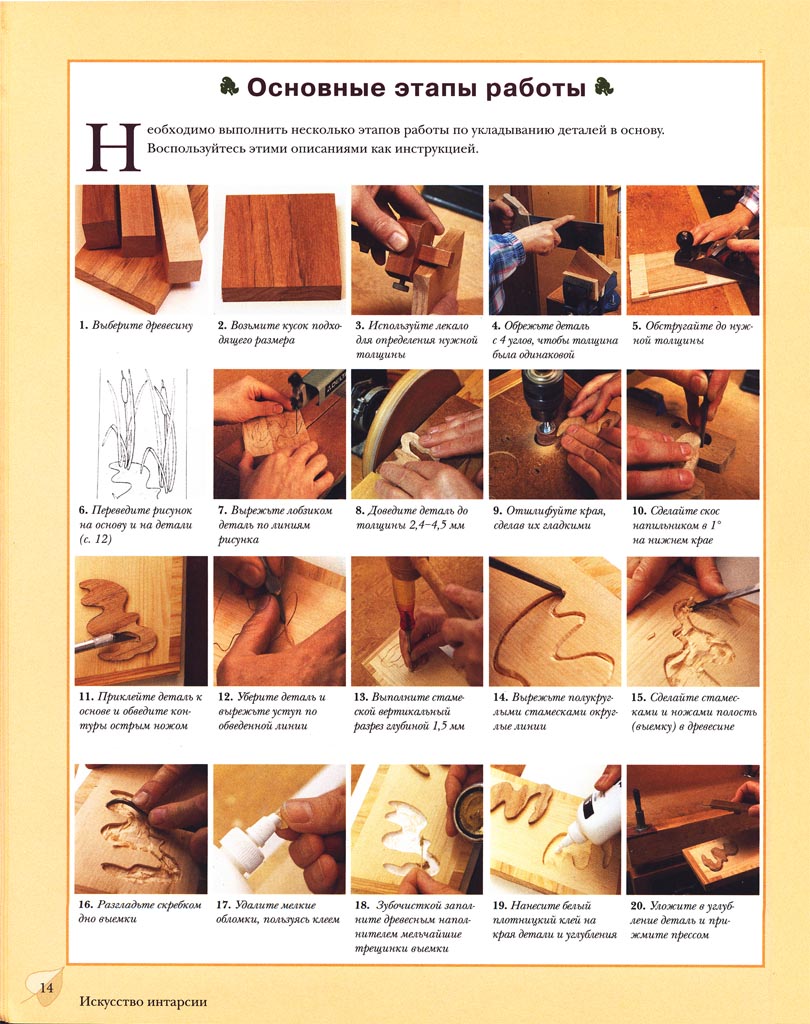 Основные этапы работы

Необходимо выполнить несколько этапов работы по укладыванию деталей в основу. Воспользуйтесь этими описаниями как инструкцией.

1. Выберите древесину

2. Возьмите кусок подходящего размера

3. Используйте лекало для определения нужной толщины

4. Обрежьте деталь с 4 углов, чтобы толщина была одинаковой

5. Обстругайте до нужной толщины

6. Переведите рисунок на основу и на детали (с. 12)

7. Вырежьте лобзиком деталь по линиям рисунка

8. Доведите деталь до толщины 2,4–4,5 мм

9. Отшлифуйте края, сделав их гладкими

10. Сделайте скос напильником в 1° на нижнем крае

11. Приклейте деталь к основе и обведите контуры острым ножом

12. Уберите деталь и вырежьте уступ по обведенной линии

13. Выполните стамеской вертикальный разрез глубиной 1,5 мм

14. Вырежьте полукруглыми стамесками округлые линии

15. Сделайте стамесками и ножами полость (выемку) в древесине

16. Разгладьте скребком дно выемки

17. Удалите мелкие обломки, пользуясь клеем

18. Зубочисткой заполните древесным наполнителем мельчайшие трещинки выемки

19. Нанесите белый плотницкий клей на края детали и углубления

20. Уложите в углубление деталь и прижмите прессом

14 Искусство интарсии