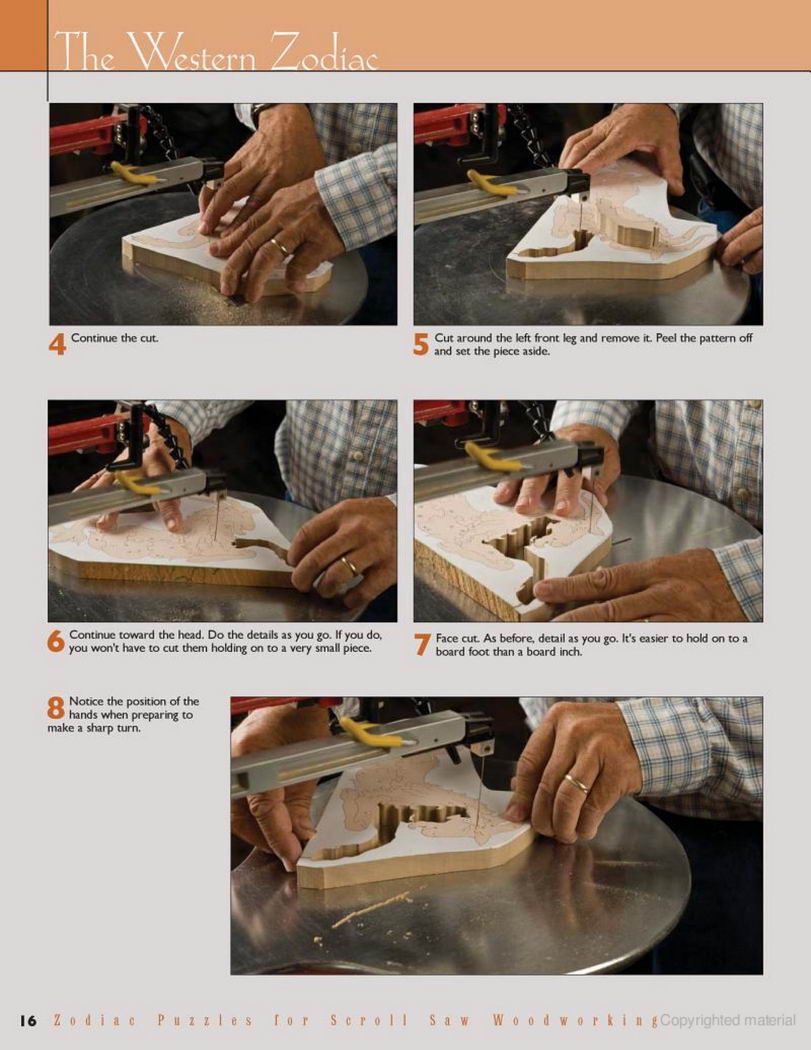 The Western Zodiac

4 Continue the cut.

5 Cut around the left front leg and remove it. Peel the pattern off and set the piece aside.

6 Continue toward the head. Do the details as you go. If you do, you won't have to cut them holding on to a very small piece.

7 Face cut. As before, detail as you go. It's easier to hold on to a board foot than a board inch.

8 Notice the position of the hands when preparing to make a sharp turn.

16 Zodiac Puzzles for Scroll Saw Woodworking

Copyrighted material