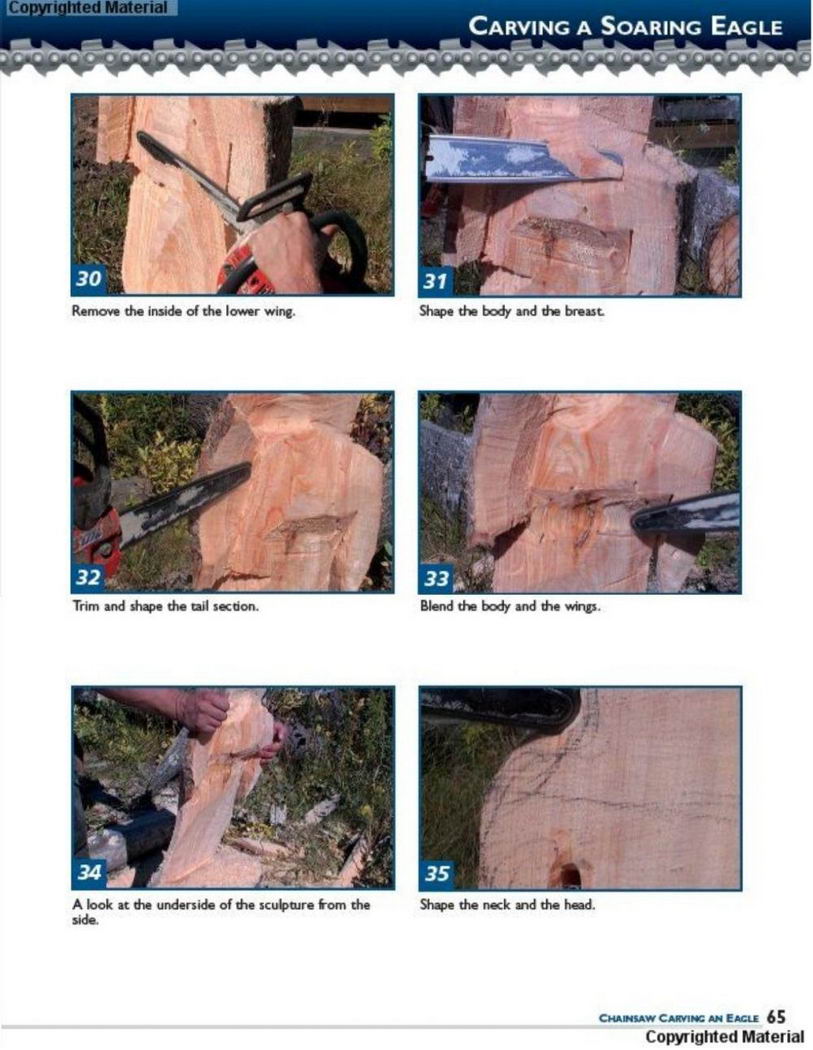 Copyrighted Material

CARVING A SOARING EAGLE

30

Remove the inside of the lower wing.

31

Shape the body and the breast.

32

Trim and shape the tail section.

33

Blend the body and the wings.

34

A look at the underside of the sculpture from the side.

35

Shape the neck and the head.

CHAINSAW CARVING AN EAGLE 65

Copyrighted Material