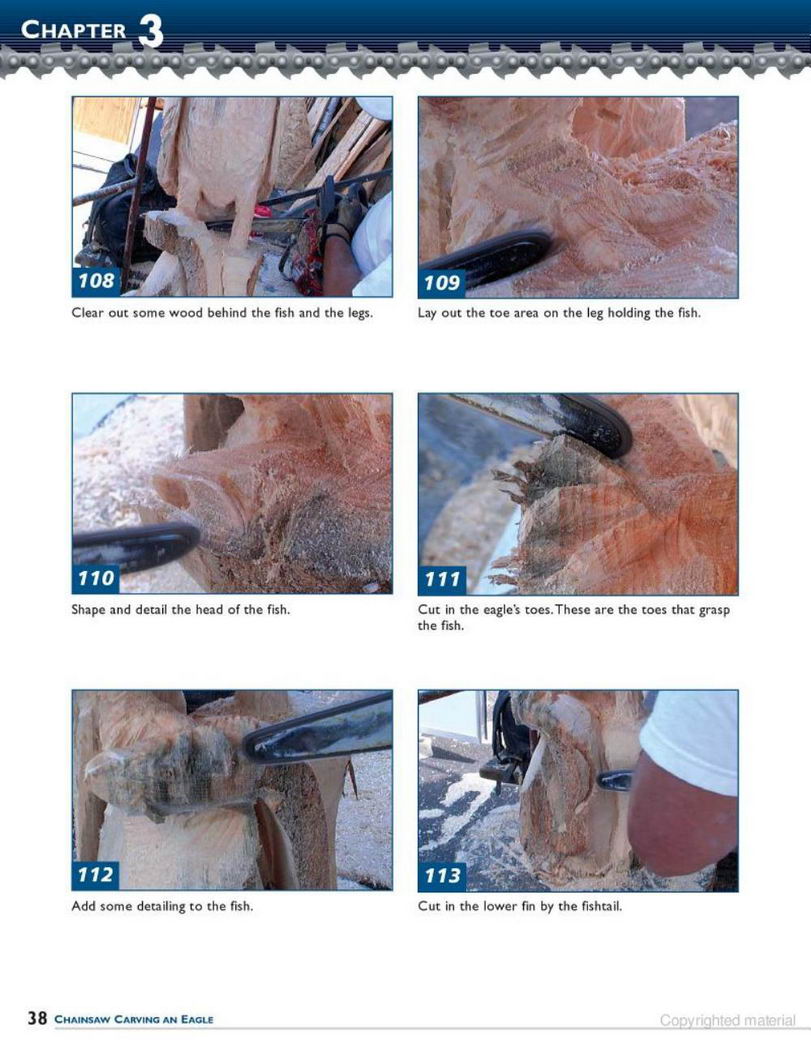 CHAPTER 3

108

Clear out some wood behind the fish and the legs.

109

Lay out the toe area on the leg holding the fish.

110

Shape and detail the head of the fish.

111

Cut in the eagle's toes. These are the toes that grasp the fish.

112

Add some detailing to the fish.

113

Cut in the lower fin by the fishtail.

38 CHAINSAW CARVING AN EAGLE

Copyrighted material