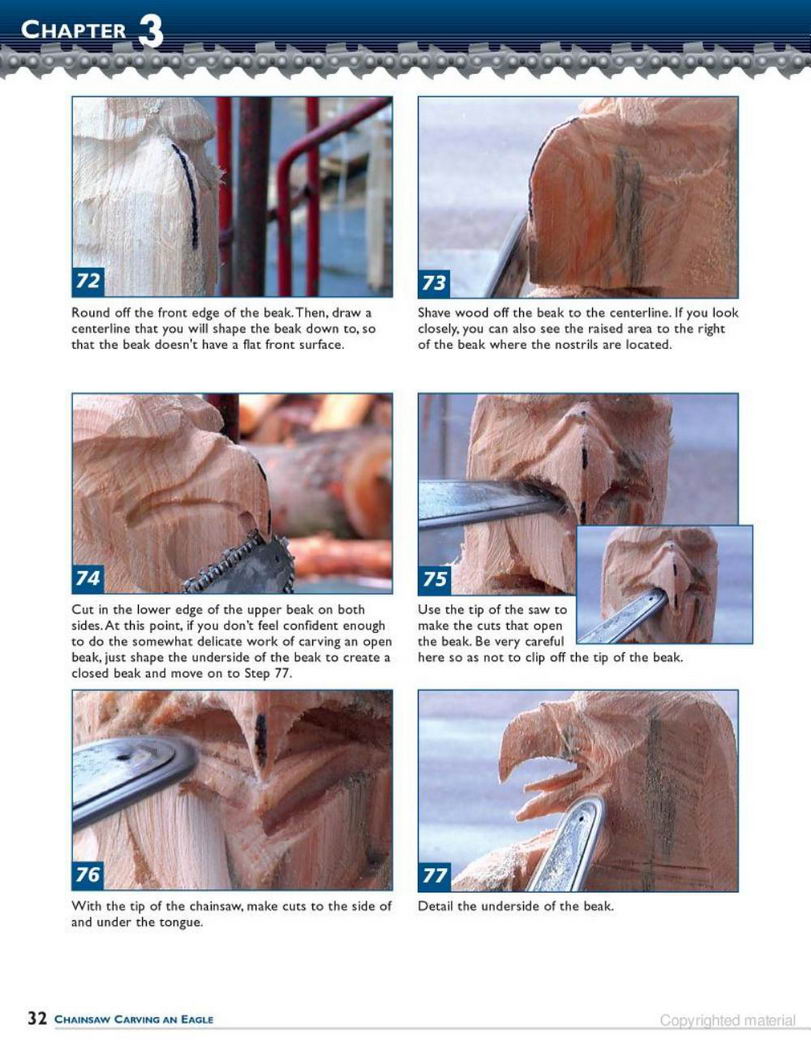 CHAPTER 3

72

Round off the front edge of the beak. Then, draw a centerline that you will shape the beak down to, so that the beak doesn't have a flat front surface.

73

Shave wood off the beak to the centerline. If you look closely, you can also see the raised area to the right of the beak where the nostrils are located.

74

Cut in the lower edge of the upper beak on both sides. At this point, if you don't feel confident enough to do the somewhat delicate work of carving an open beak, just shape the underside of the beak to create a closed beak and move on to Step 77.

75

Use the tip of the saw to make the cuts that open the beak. Be very careful here so as not to clip off the tip of the beak.

76

With the tip of the chainsaw, make cuts to the side of and under the tongue.

77

Detail the underside of the beak.

32 CHAINSAW CARVING AN EAGLE

Copyrighted material